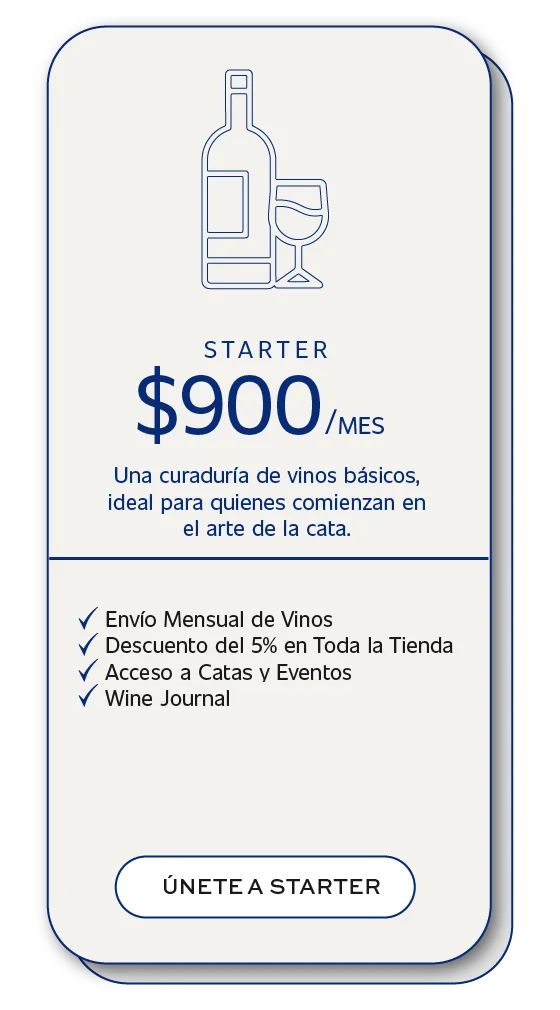 STARTER

$900/MES

Una curaduría de vinos básicos, ideal para quienes comienzan en el arte de la cata.

✓ Envío Mensual de Vinos
✓ Descuento del 5% en Toda la Tienda
✓ Acceso a Catas y Eventos
✓ Wine Journal

ÚNETE A STARTER